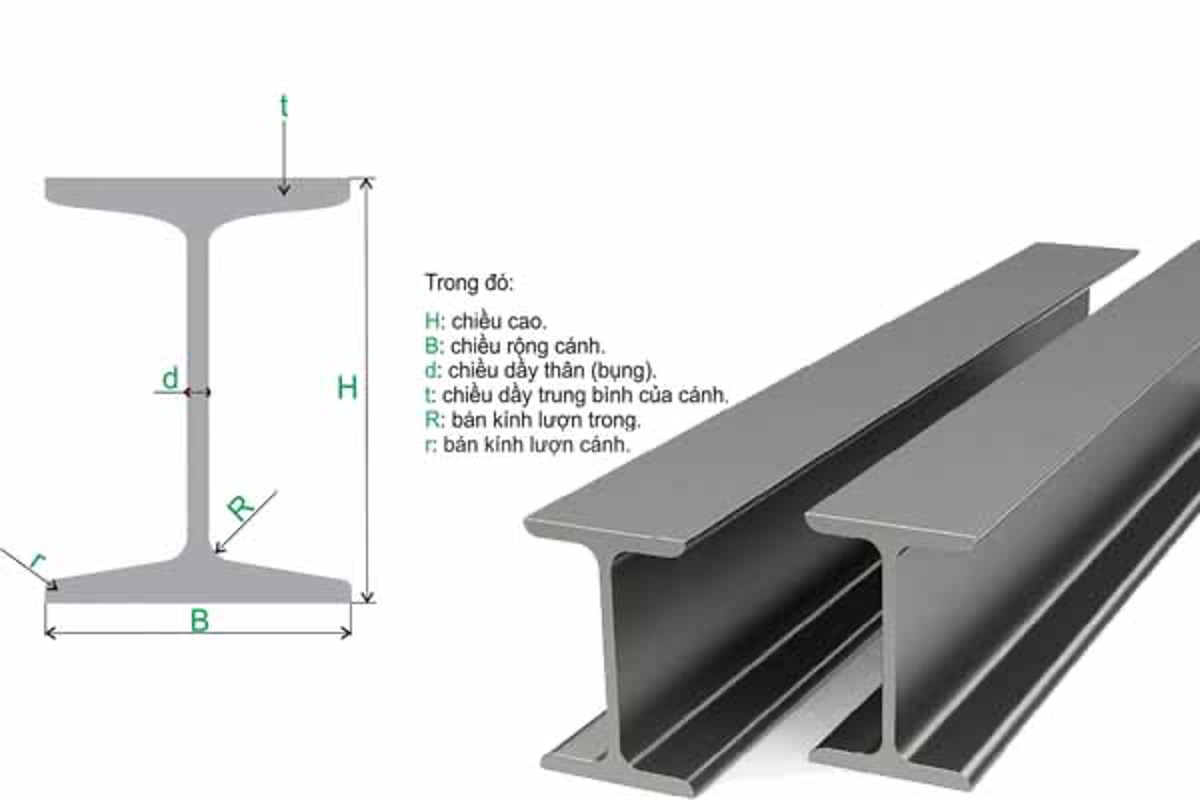 t

d

H

R

r

B

Trong đó:

H: chiều cao.
B: chiều rộng cánh.
d: chiều dầy thân (bụng).
t: chiều dầy trung bình của cánh.
R: bán kính lượn trong.
r: bán kính lượn cánh.